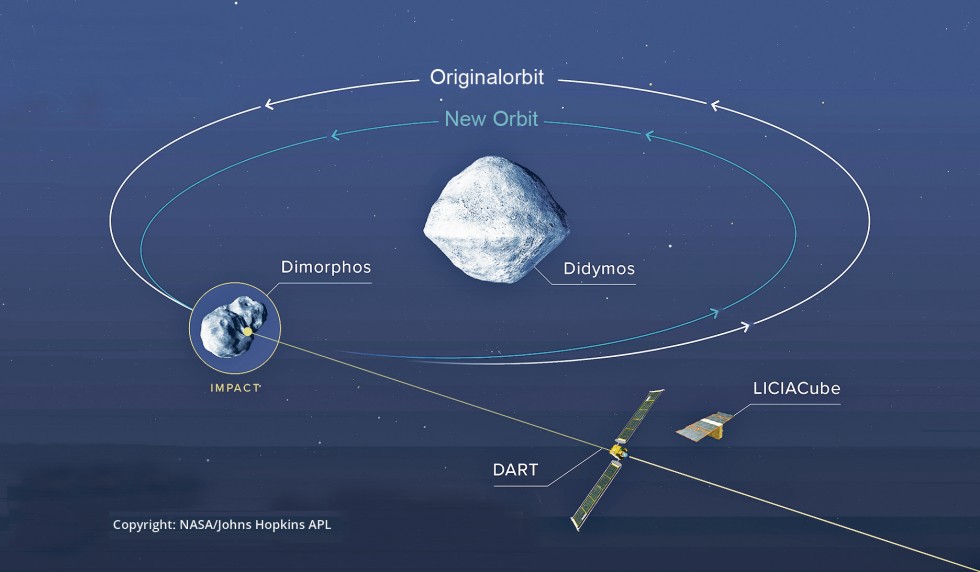 Originalorbit

New Orbit

Dimorphos

Didymos

IMPACT

LICIACube

DART

Copyright: NASA/Johns Hopkins APL