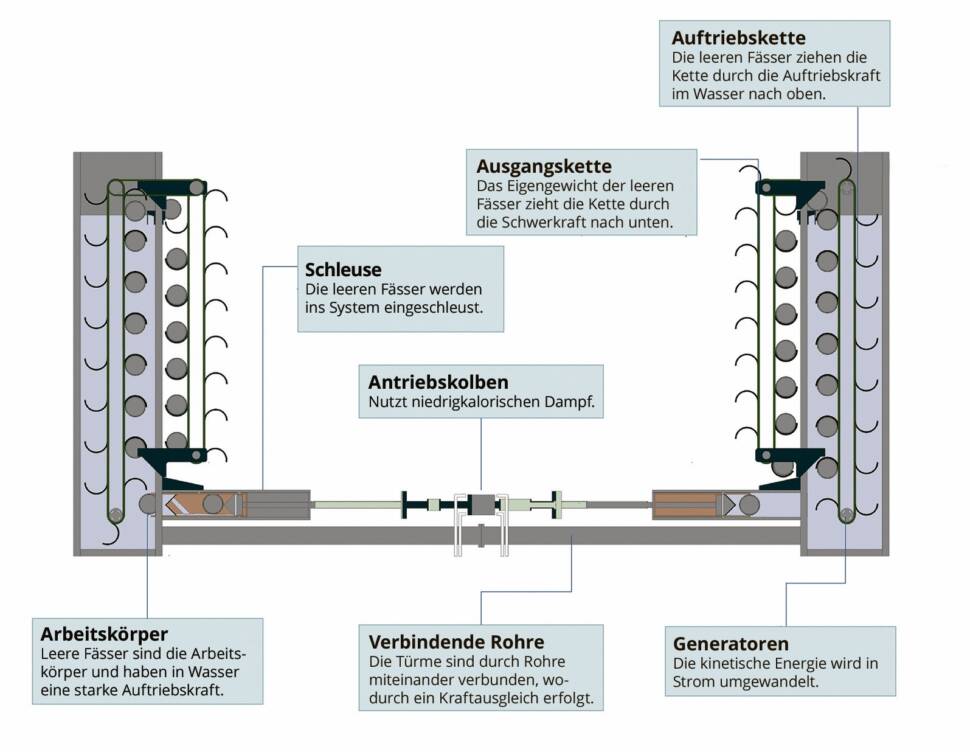 Auftriebskette
Die leeren Fässer ziehen die Kette durch die Auftriebskraft im Wasser nach oben.

Ausgangskette
Das Eigengewicht der leeren Fässer zieht die Kette durch die Schwerkraft nach unten.

Schleuse
Die leeren Fässer werden ins System eingeschleust.

Antriebskolben
Nutzt niedrigkalorischen Dampf.

Arbeitskörper
Leere Fässer sind die Arbeitskörper und haben in Wasser eine starke Auftriebskraft.

Verbindende Rohre
Die Türme sind durch Rohre miteinander verbunden, wodurch ein Kraftausgleich erfolgt.

Generatoren
Die kinetische Energie wird in Strom umgewandelt.